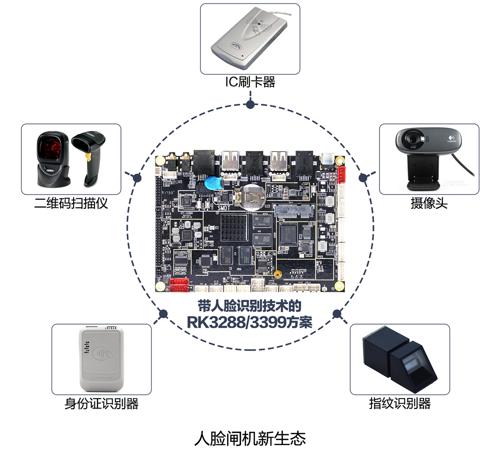 IC刷卡器

二维码扫描仪

摄像头

带人脸识别技术的
RK3288/3399方案

身份证识别器

指纹识别器

人脸闸机新生态